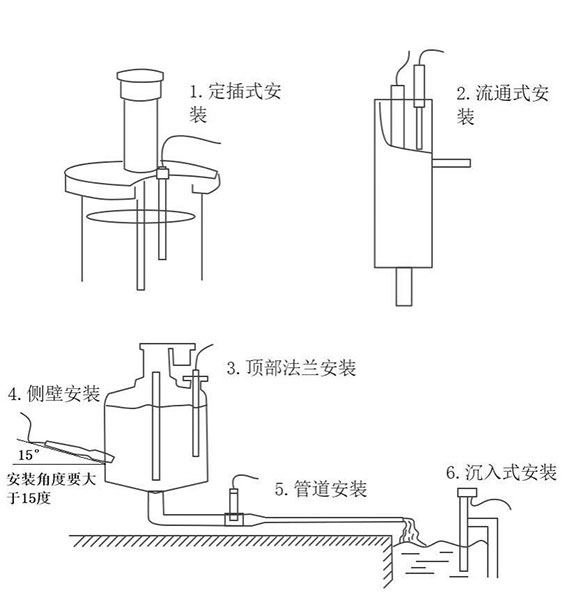 1. 定插式安装

2. 流通式安装

3. 顶部法兰安装

4. 侧壁安装

15°

安装角度要大于15度

5. 管道安装

6. 沉入式安装